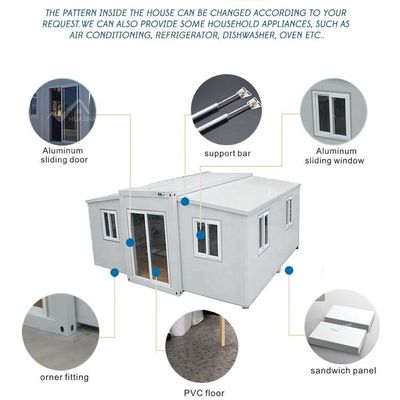 THE PATTERN INSIDE THE HOUSE CAN BE CHANGED ACCORDING TO YOUR REQUEST.WE CAN ALSO PROVIDE SOME HOUSEHOLD APPLIANCES, SUCH AS AIR CONDITIONING, REFRIGERATOR, DISHWASHER, OVEN ETC..

Aluminum sliding door

support bar

Aluminum sliding window

orner fitting

PVC floor

sandwich panel